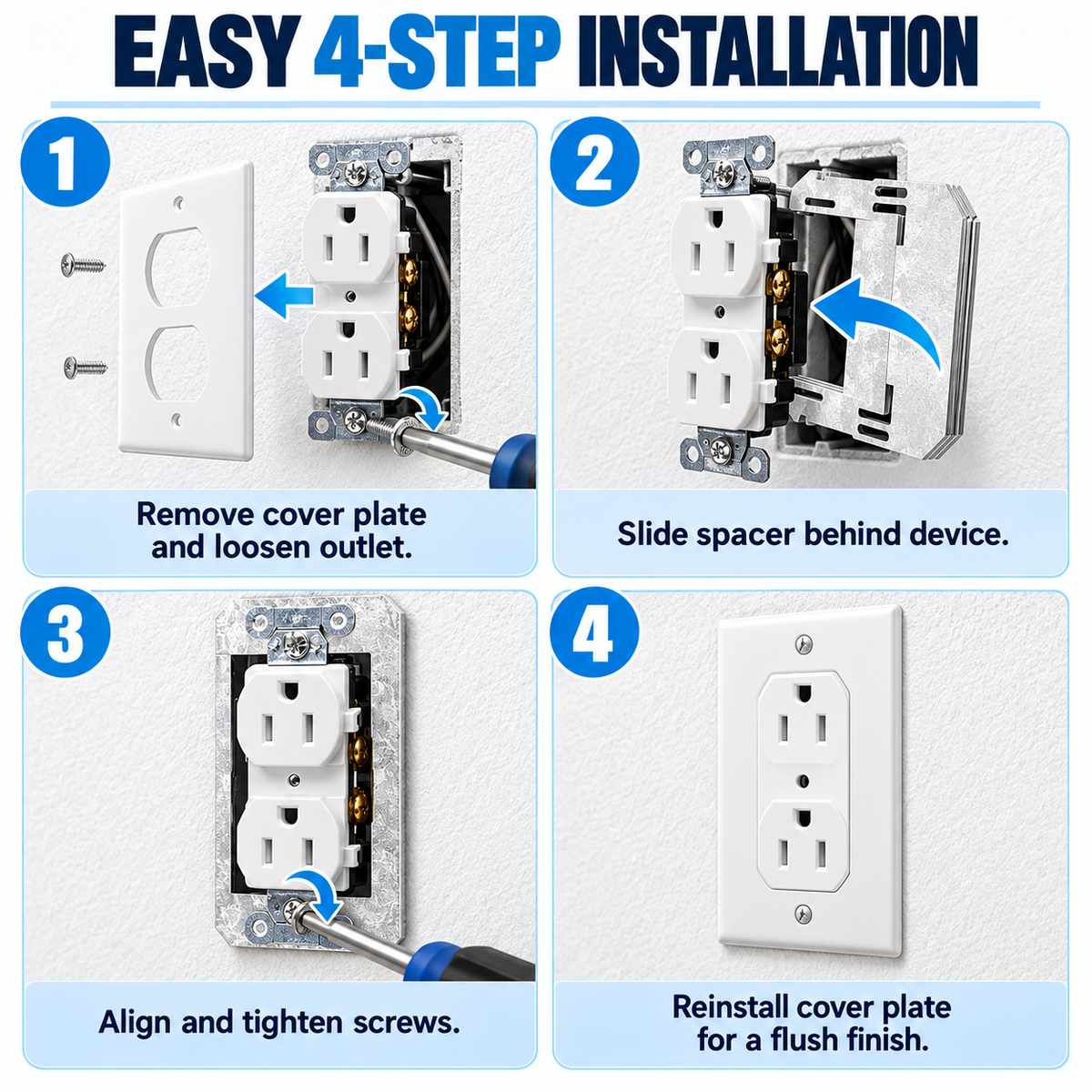 EASY 4-STEP INSTALLATION

1

Remove cover plate and loosen outlet.

2

Slide spacer behind device.

3

Align and tighten screws.

4

Reinstall cover plate for a flush finish.